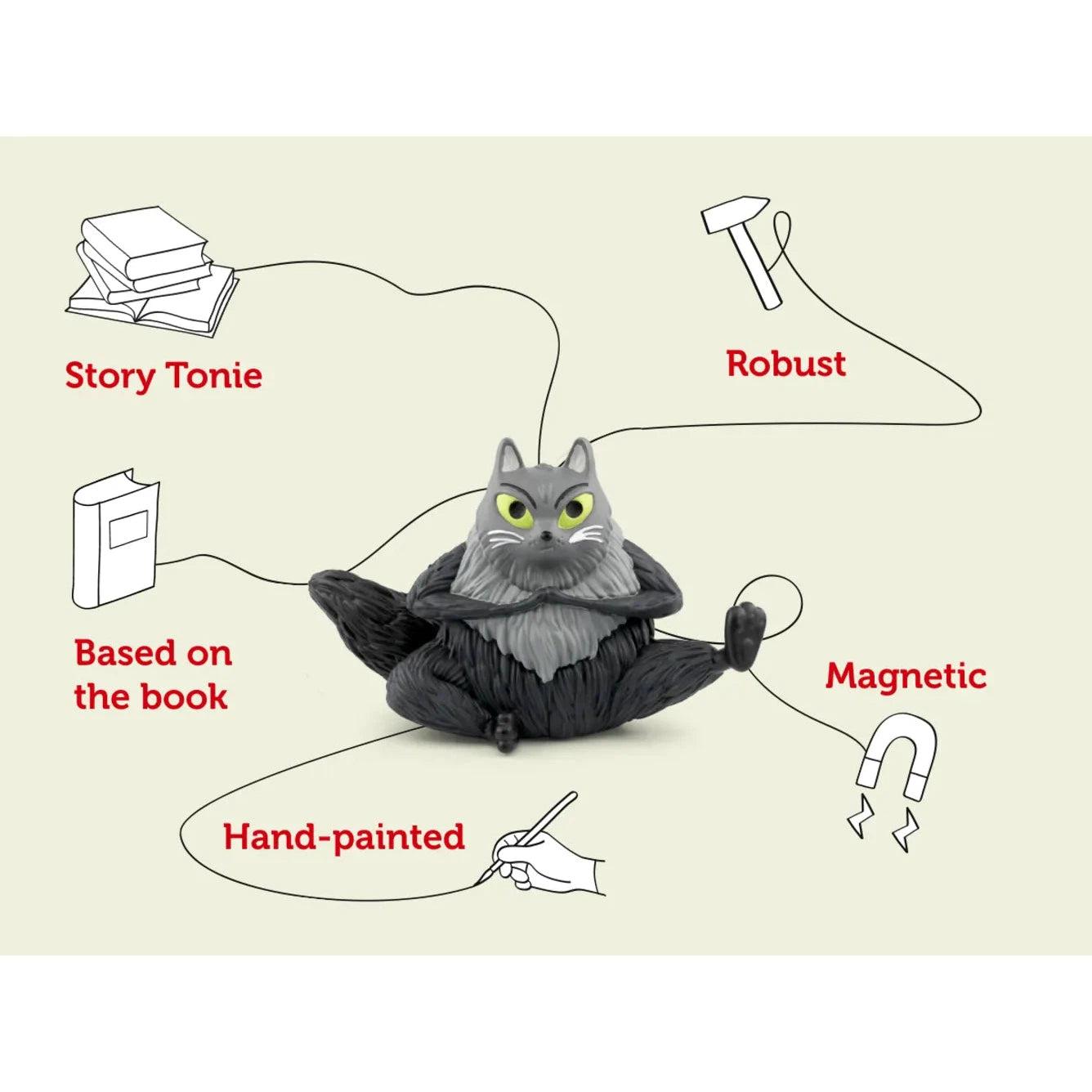 Story Tonie

Robust

Based on the book

Magnetic

Hand-painted