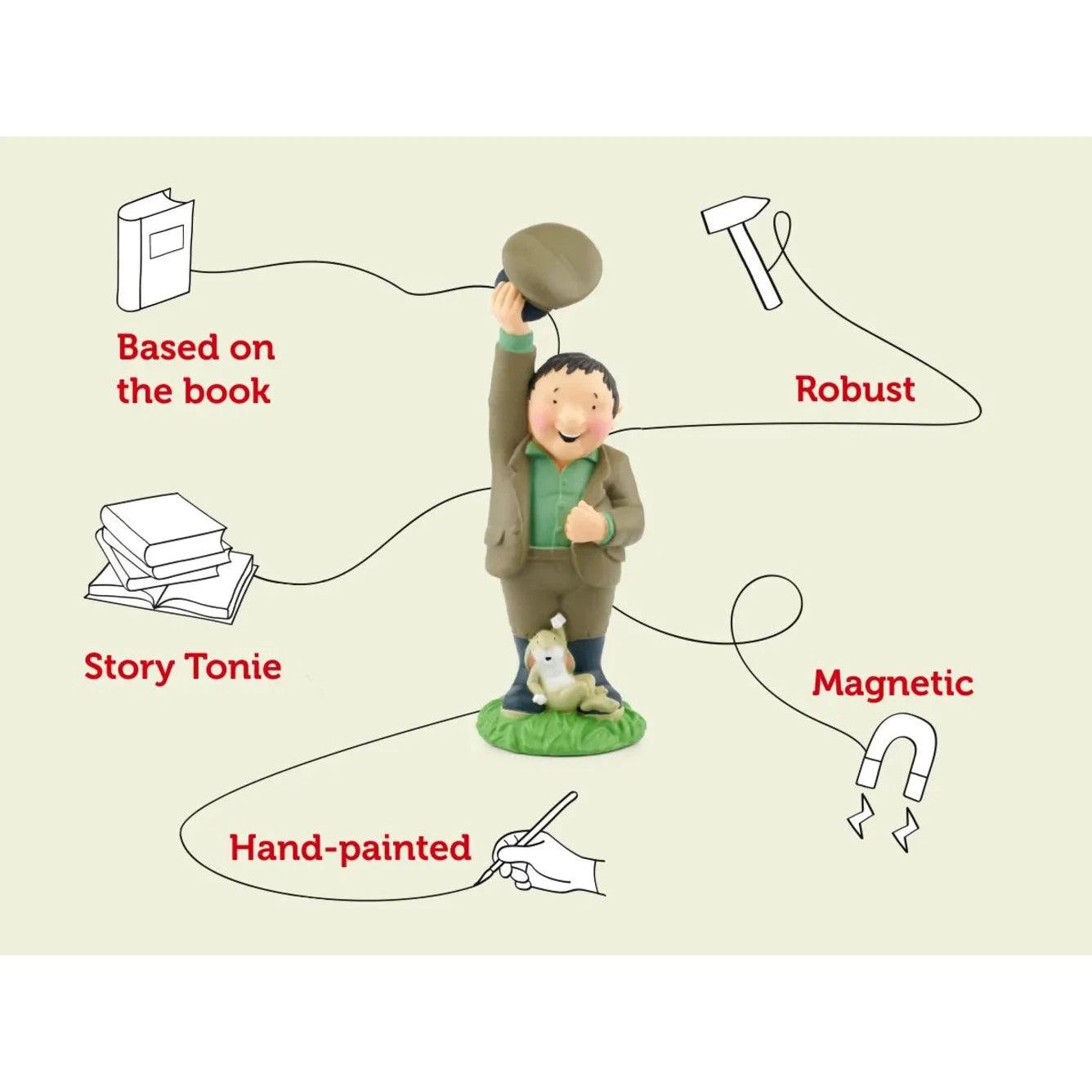 Based on the book

Robust

Story Tonie

Magnetic

Hand-painted