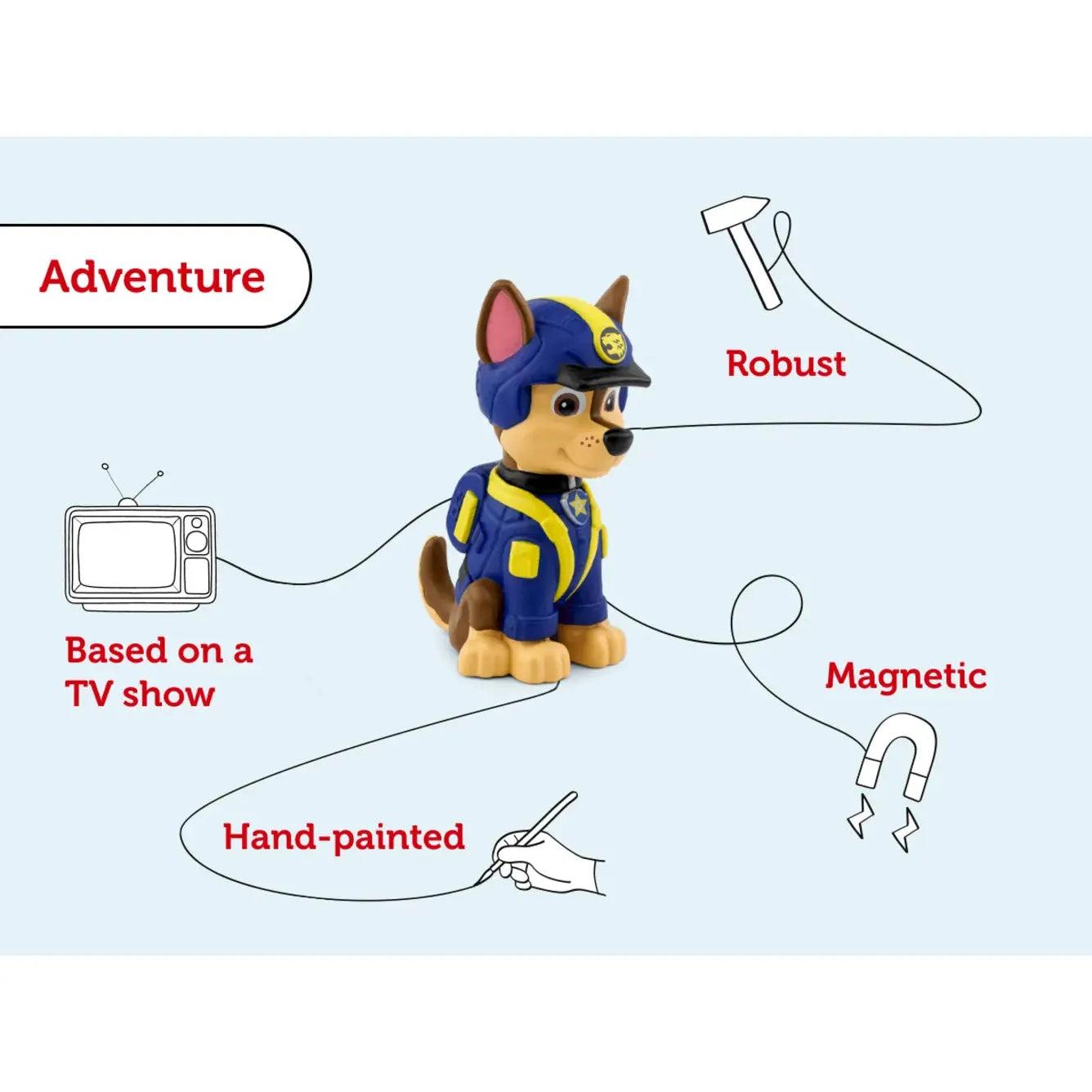 Adventure

Robust

Based on a TV show

Magnetic

Hand-painted